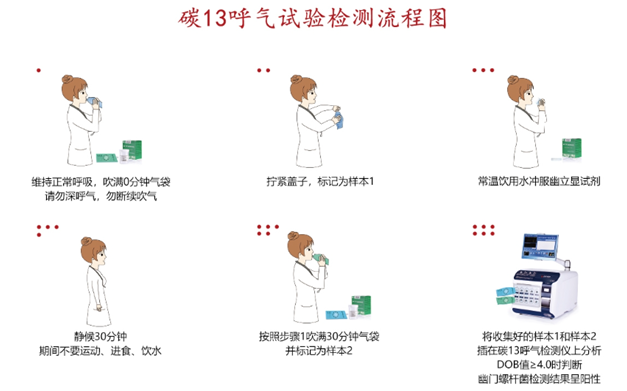 碳13呼气试验检测流程图

维持正常呼吸，吹满0分钟气袋
请勿深呼气，勿断续吹气

拧紧盖子，标记为样本1

常温饮用水冲服幽立显试剂

静候30分钟
期间不要运动、进食、饮水

按照步骤1吹满30分钟气袋
并标记为样本2

将收集好的样本1和样本2
插在碳13呼气检测仪上分析
DOB值≥4.0时判断
幽门螺杆菌检测结果呈阳性